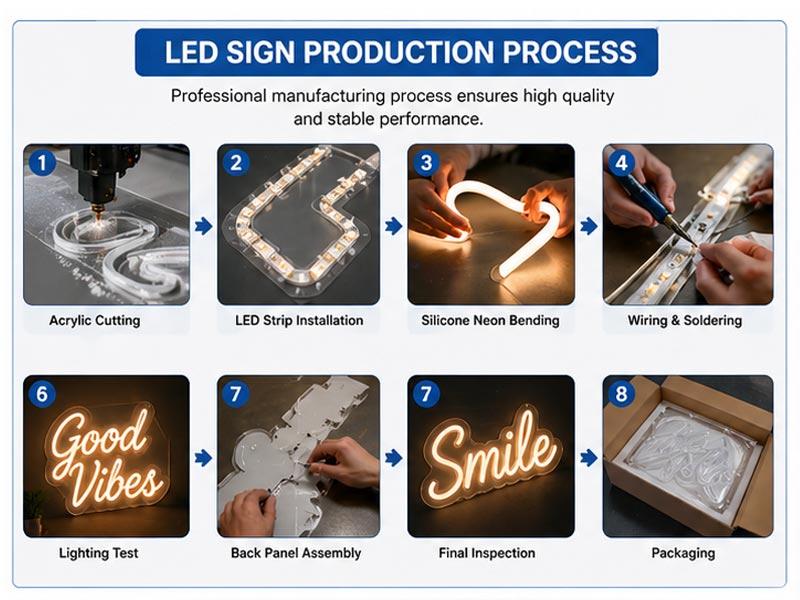 LED SIGN PRODUCTION PROCESS

Professional manufacturing process ensures high quality and stable performance.

1
Acrylic Cutting

2
LED Strip Installation

3
Silicone Neon Bending

4
Wiring & Soldering

6
Good Vibes
Lighting Test

7
Back Panel Assembly

7
Smile
Final Inspection

8
Packaging